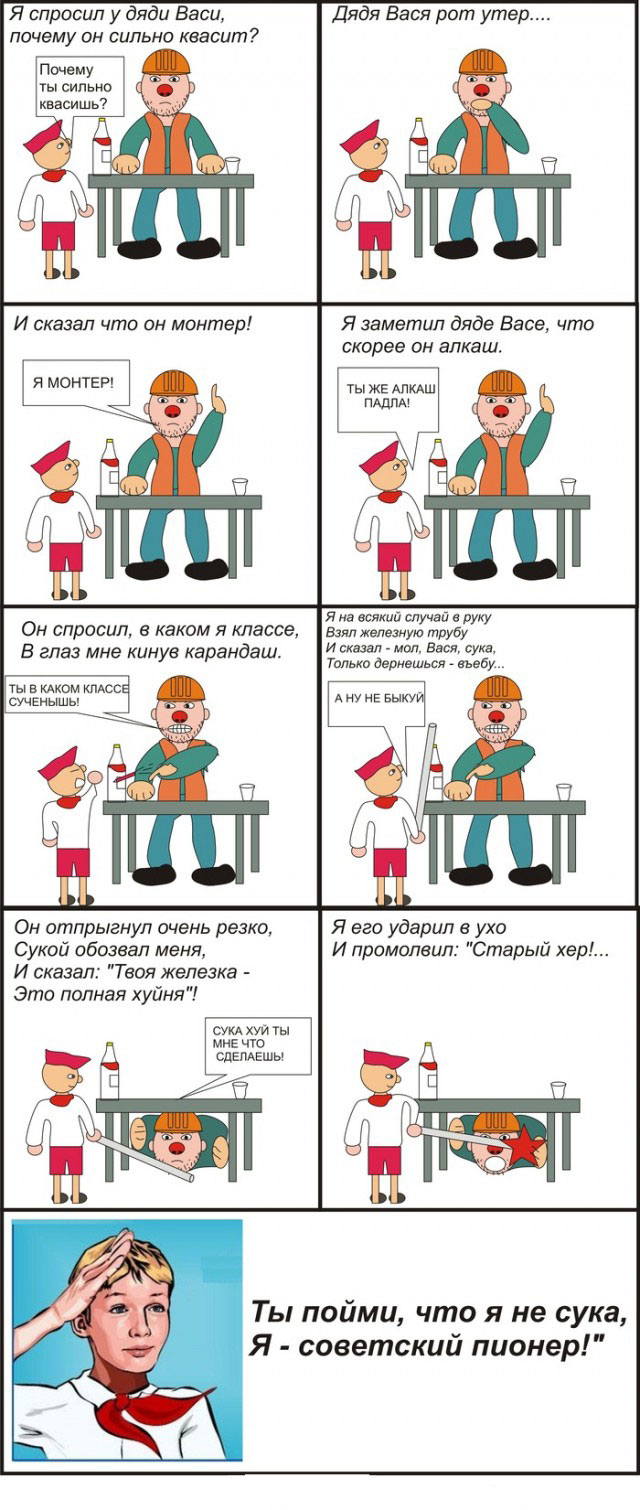 Я спросил у дяди Васи, почему он сильно квасит?

Почему ты сильно квасишь?

Дядя Вася рот утер....

И сказал что он монтер!

Я МОНТЕР!

Я заметил дяде Васе, что скорее он алкаш.

ТЫ ЖЕ АЛКАШ ПАДЛА!

Он спросил, в каком я классе, В глаз мне кинув карандаш.

ТЫ В КАКОМ КЛАССЕ СУЧЕНЫШЬ!

Я на всякий случай в руку
Взял железную трубу
И сказал - мол, Вася, сука,
Только дернешься - въебу...

А НУ НЕ БЫКУЙ

Он отпрыгнул очень резко,
Сукой обозвал меня,
И сказал: "Твоя железка -
Это полная хуйня"!

СУКА ХУЙ ТЫ МНЕ ЧТО СДЕЛАЕШЬ!

Я его ударил в ухо
И промолвил: "Старый хер!...

Ты пойми, что я не сука,
Я - советский пионер!"